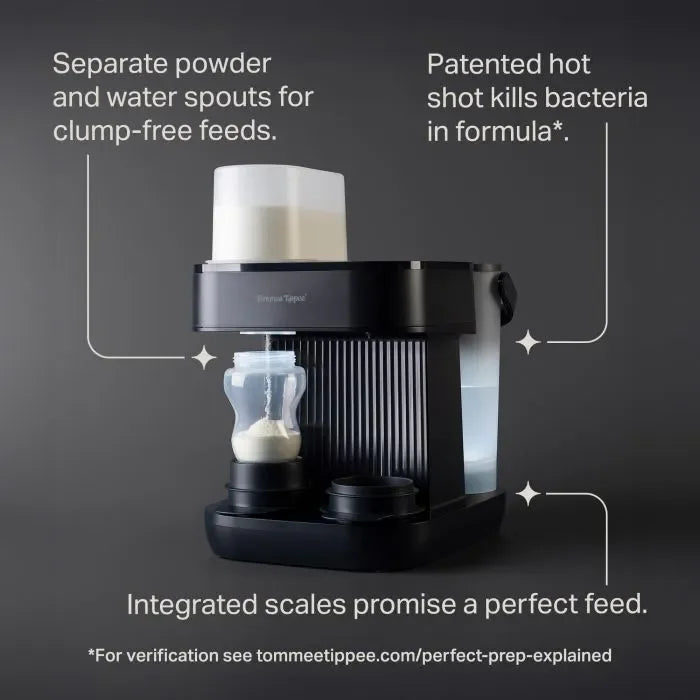 Separate powder and water spouts for clump-free feeds.

Patented hot shot kills bacteria in formula*.

Tommee Tippee

Integrated scales promise a perfect feed.

*For verification see tommeetippee.com/perfect-prep-explained